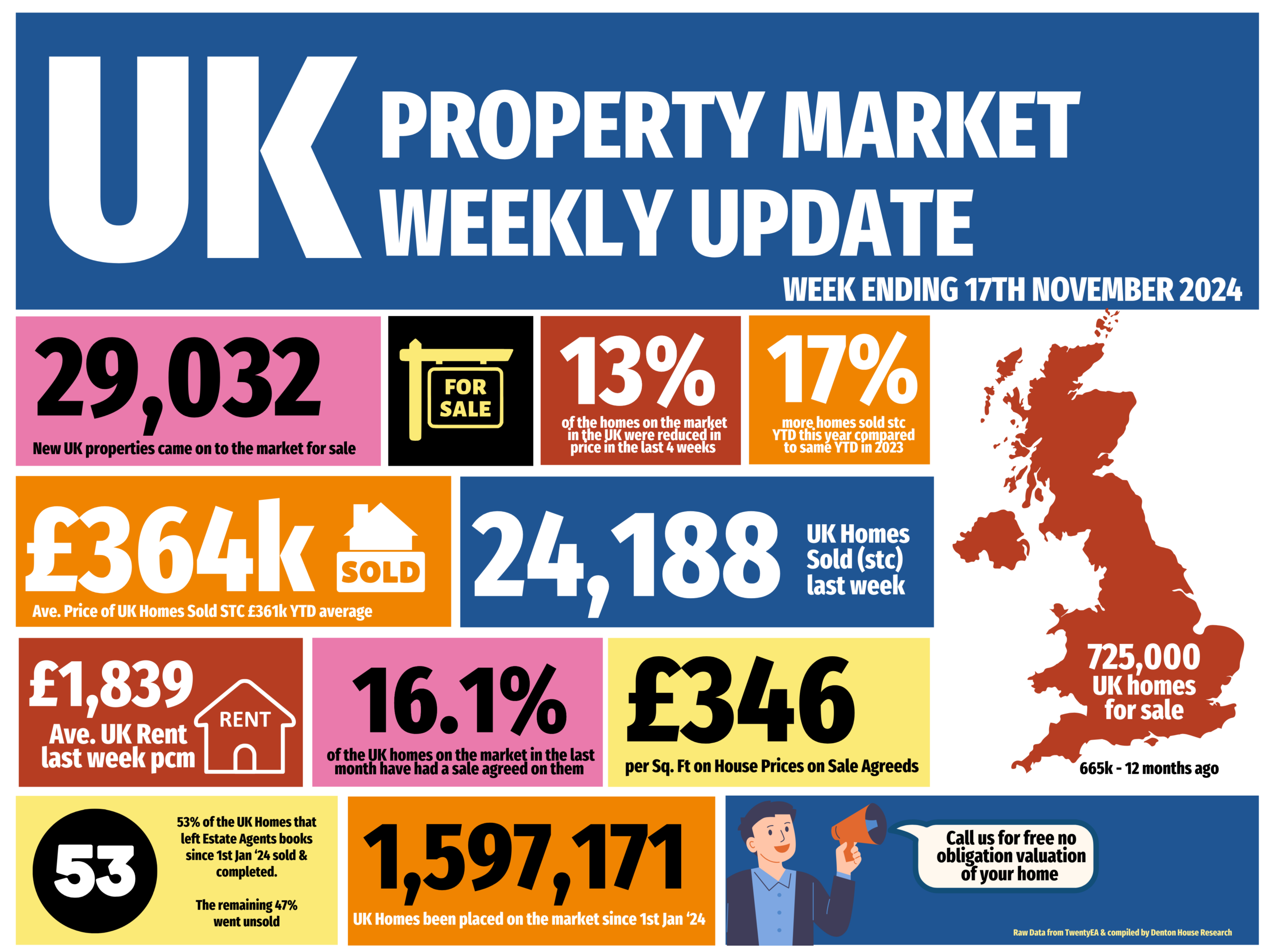 UK PROPERTY MARKET WEEKLY UPDATE

WEEK ENDING 17TH NOVEMBER 2024

29,032
New UK properties came on to the market for sale

FOR SALE

13%
of the homes on the market in the UK were reduced in price in the last 4 weeks

17%
more homes sold stc YTD this year compared to same YTD in 2023

£364k
SOLD
Ave. Price of UK Homes Sold STC £361k YTD average

24,188
UK Homes Sold (stc) last week

725,000 UK homes for sale
665k - 12 months ago

£1,839
Ave. UK Rent last week pcm
RENT

16.1%
of the UK homes on the market in the last month have had a sale agreed on them

£346
per Sq. Ft on House Prices on Sale Agreeds

53
53% of the UK Homes that left Estate Agents books since 1st Jan '24 sold & completed.

The remaining 47% went unsold

1,597,171
UK Homes been placed on the market since 1st Jan '24

Call us for free no obligation valuation of your home

Raw Data from TwentyEA & compiled by Denton House Research