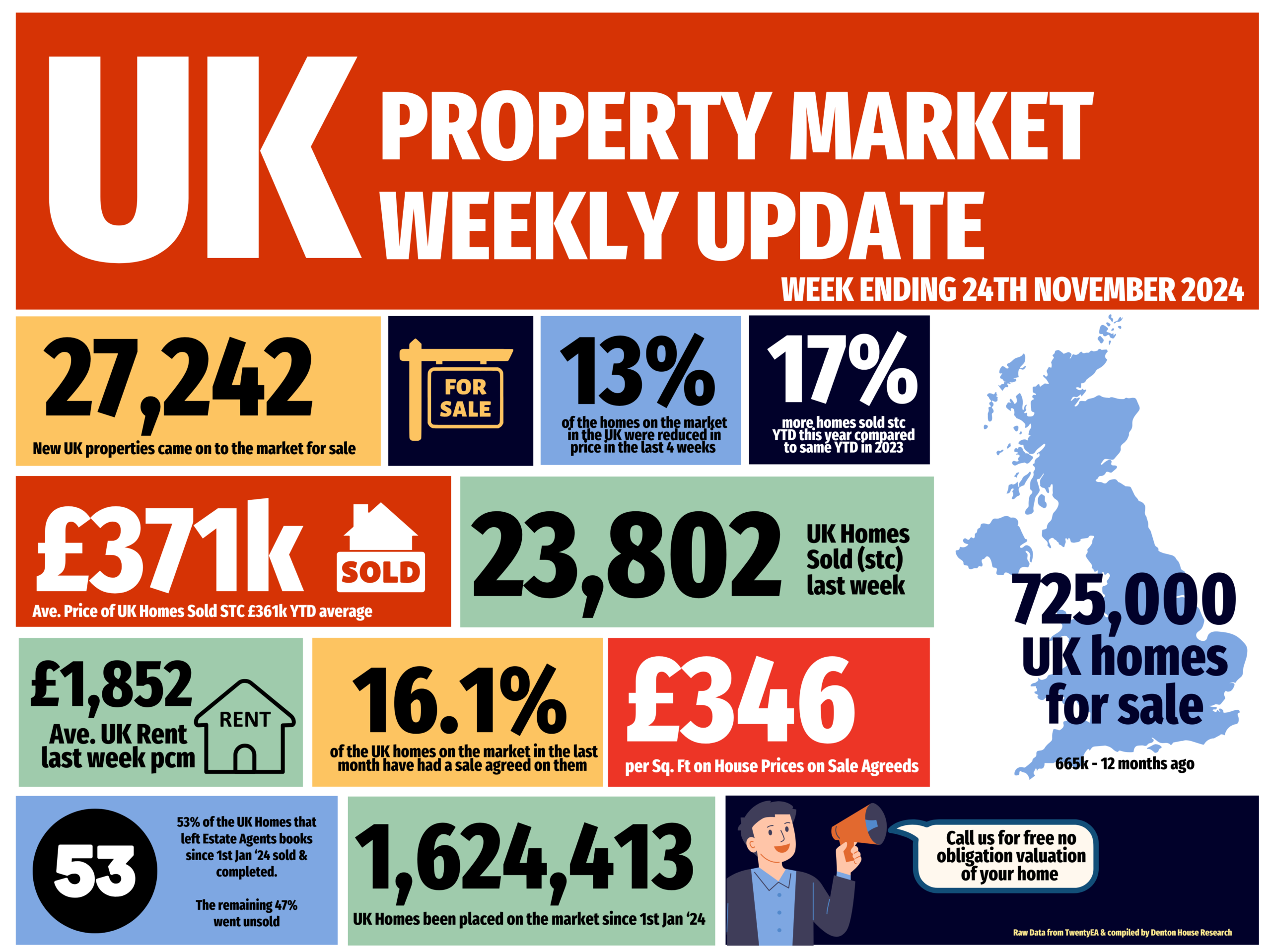 UK PROPERTY MARKET WEEKLY UPDATE

WEEK ENDING 24TH NOVEMBER 2024

27,242

New UK properties came on to the market for sale

FOR SALE

13%

of the homes on the market in the UK were reduced in price in the last 4 weeks

17%

more homes sold stc YTD this year compared to same YTD in 2023

£371k

SOLD

Ave. Price of UK Homes Sold STC £361k YTD average

23,802

UK Homes Sold (stc) last week

725,000 UK homes for sale

665k - 12 months ago

£1,852

Ave. UK Rent last week pcm

RENT

16.1%

of the UK homes on the market in the last month have had a sale agreed on them

£346

per Sq. Ft on House Prices on Sale Agreeds

53

53% of the UK Homes that left Estate Agents books since 1st Jan '24 sold & completed.

The remaining 47% went unsold

1,624,413

UK Homes been placed on the market since 1st Jan '24

Call us for free no obligation valuation of your home

Raw Data from TwentyEA & compiled by Denton House Research